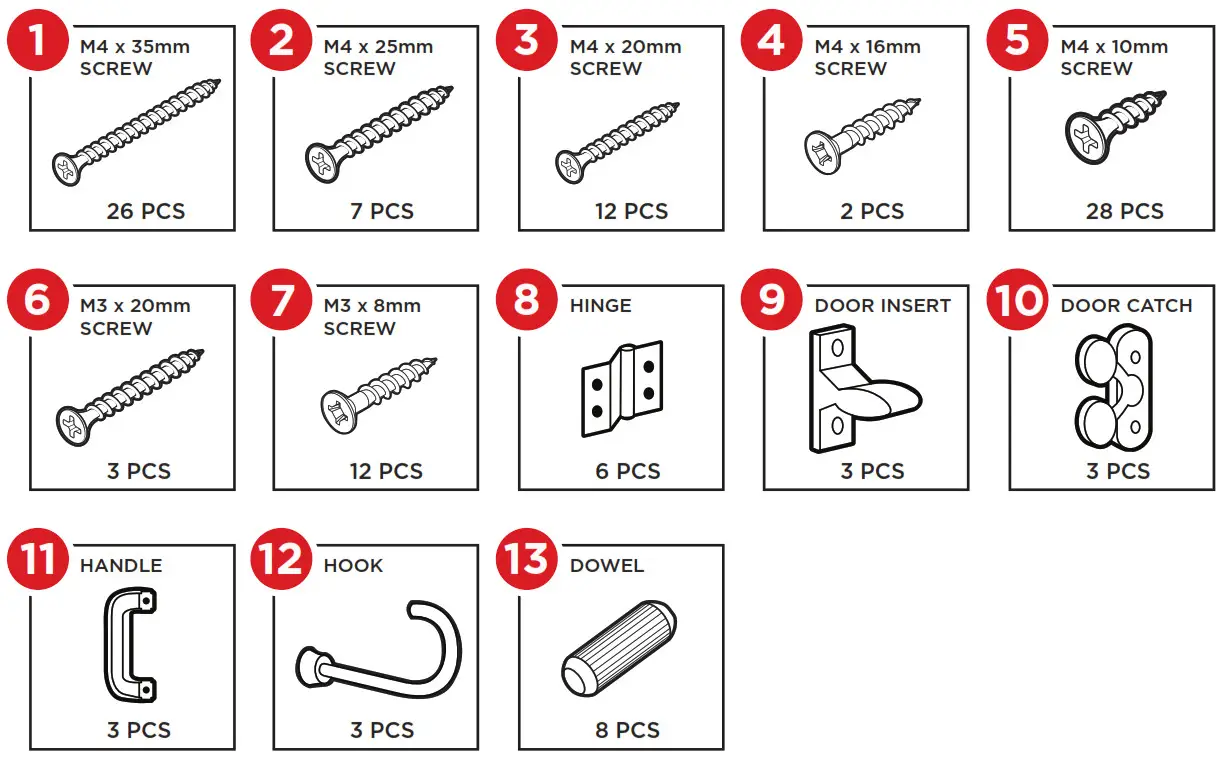 1 M4 x 35mm SCREW
26 PCS

2 M4 x 25mm SCREW
7 PCS

3 M4 x 20mm SCREW
12 PCS

4 M4 x 16mm SCREW
2 PCS

5 M4 x 10mm SCREW
28 PCS

6 M3 x 20mm SCREW
3 PCS

7 M3 x 8mm SCREW
12 PCS

8 HINGE
6 PCS

9 DOOR INSERT
3 PCS

10 DOOR CATCH
3 PCS

11 HANDLE
3 PCS

12 HOOK
3 PCS

13 DOWEL
8 PCS