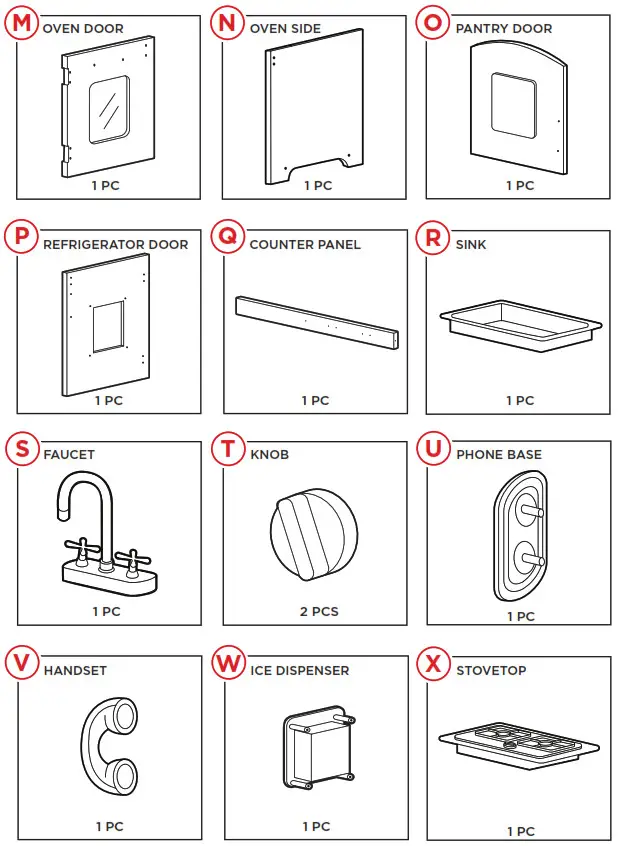 M OVEN DOOR
1 PC

N OVEN SIDE
1 PC

O PANTRY DOOR
1 PC

P REFRIGERATOR DOOR
1 PC

Q COUNTER PANEL
1 PC

R SINK
1 PC

S FAUCET
1 PC

T KNOB
2 PCS

U PHONE BASE
1 PC

V HANDSET
1 PC

W ICE DISPENSER
1 PC

X STOVETOP
1 PC