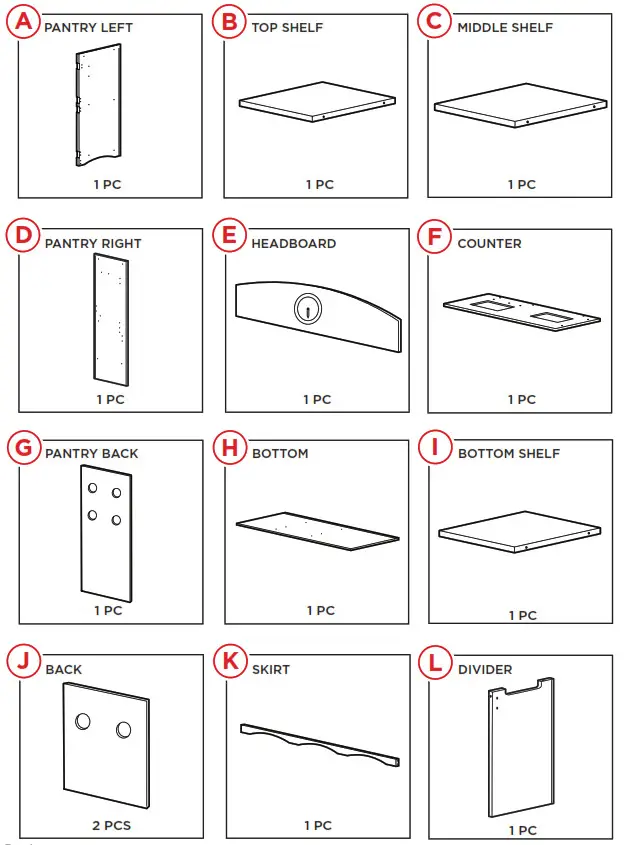 A PANTRY LEFT
1 PC

B TOP SHELF
1 PC

C MIDDLE SHELF
1 PC

D PANTRY RIGHT
1 PC

E HEADBOARD
1 PC

F COUNTER
1 PC

G PANTRY BACK
1 PC

H BOTTOM
1 PC

I BOTTOM SHELF
1 PC

J BACK
2 PCS

K SKIRT
1 PC

L DIVIDER
1 PC