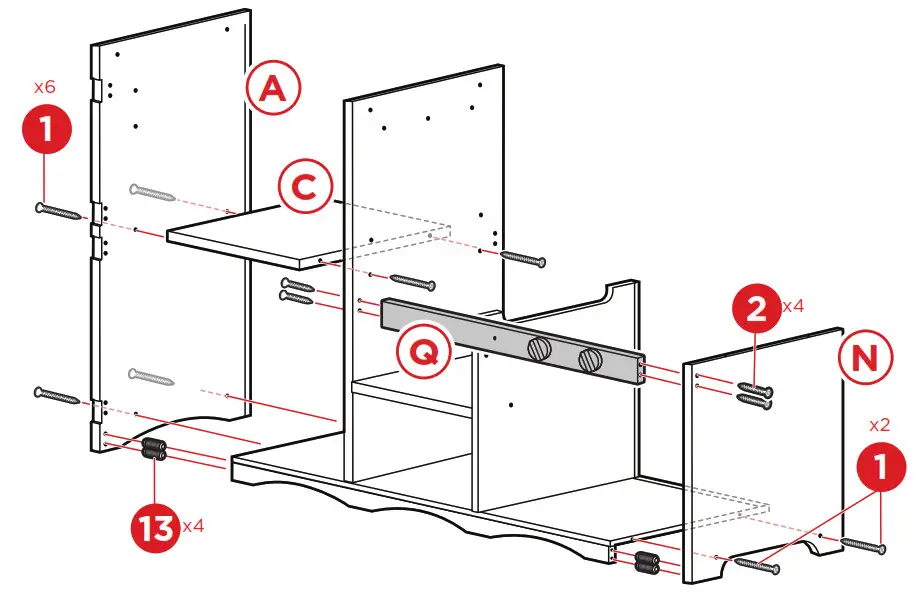 x6
1
A
C
Q
2 x4
N
x2
1
13 x4