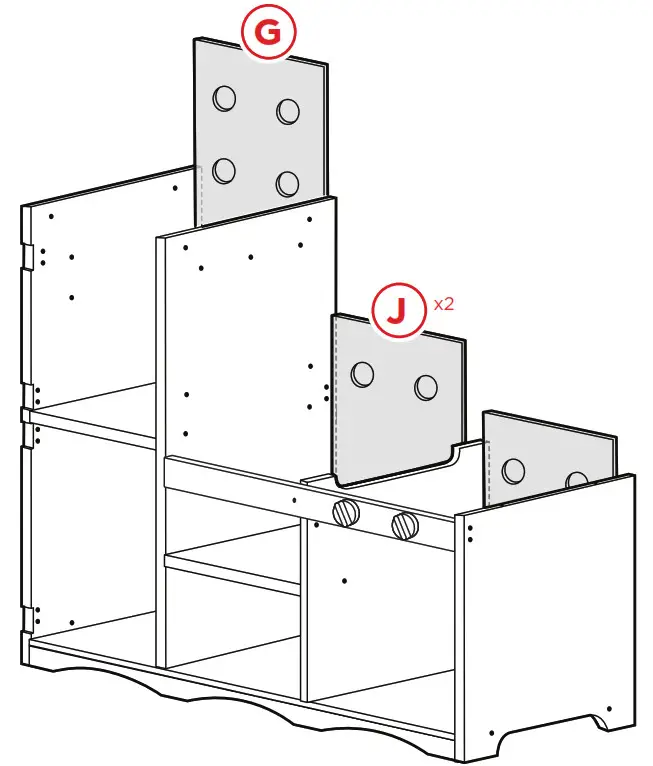 G

J x2