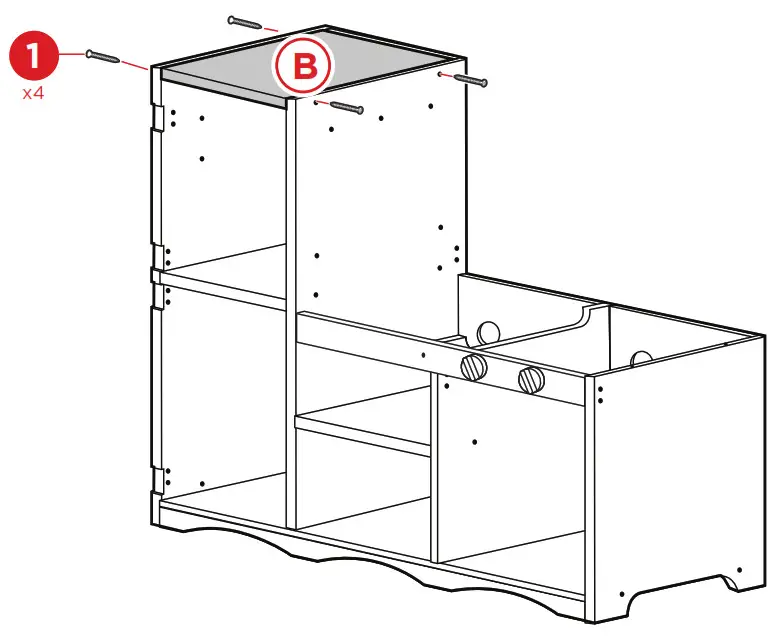 1
x4
B