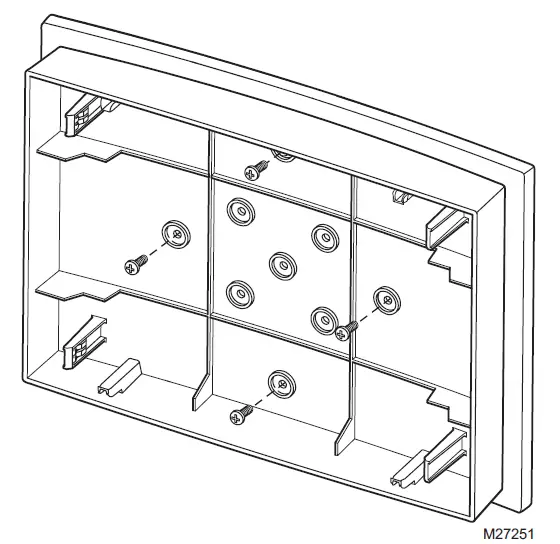 M27251