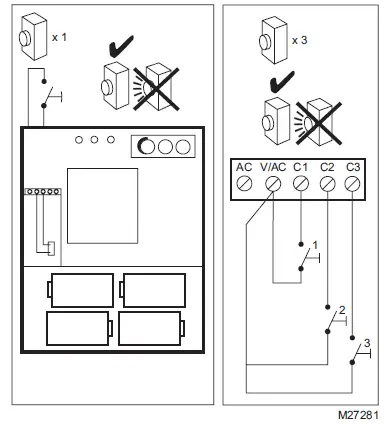 x 1

x 3

AC V/AC C1 C2 C3

1

2

3

M27281