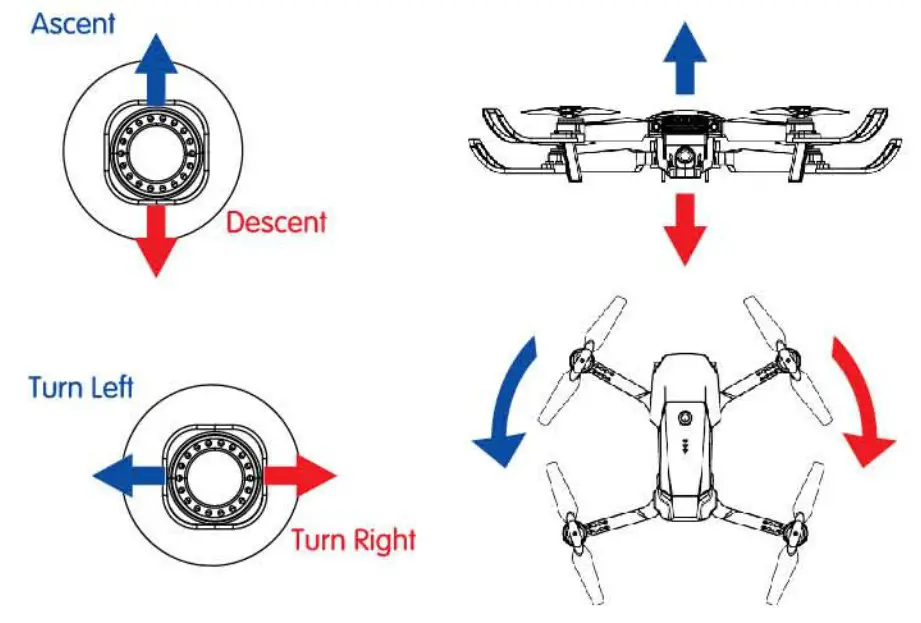 Ascent

Descent

Turn Left

Turn Right