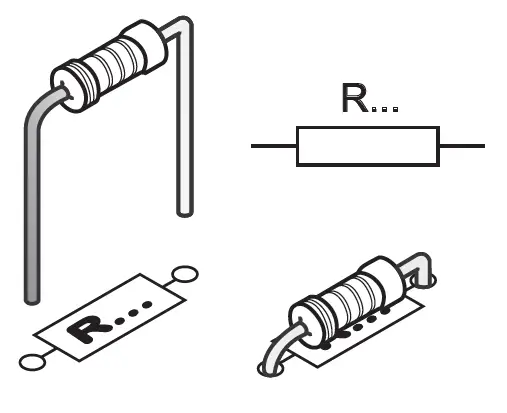 R...

R...