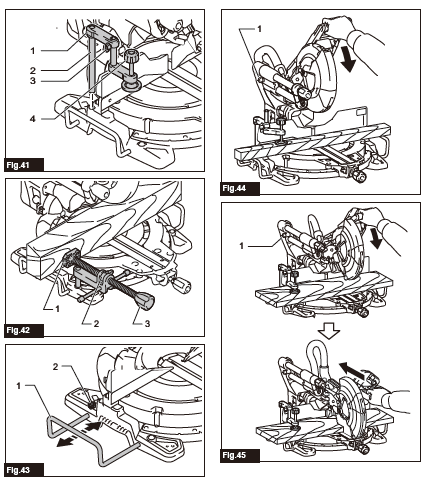 1
2
3
4
Fig.41

1
2
3
Fig.42

2
1
Fig.43

1
Fig.44

1
Fig.45