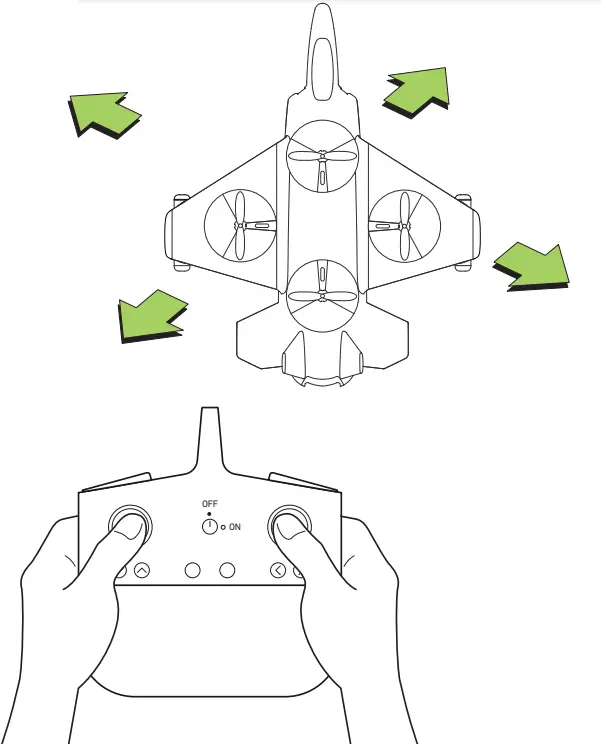 OFF
ON