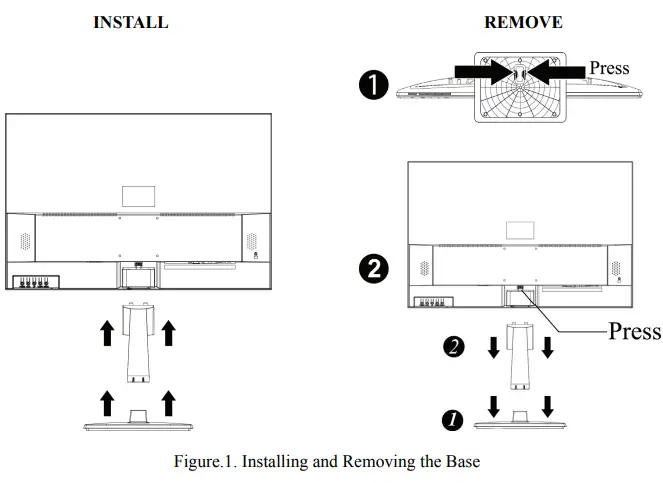 INSTALL

REMOVE

1

Press

2

Press

2

1

Figure.1. Installing and Removing the Base