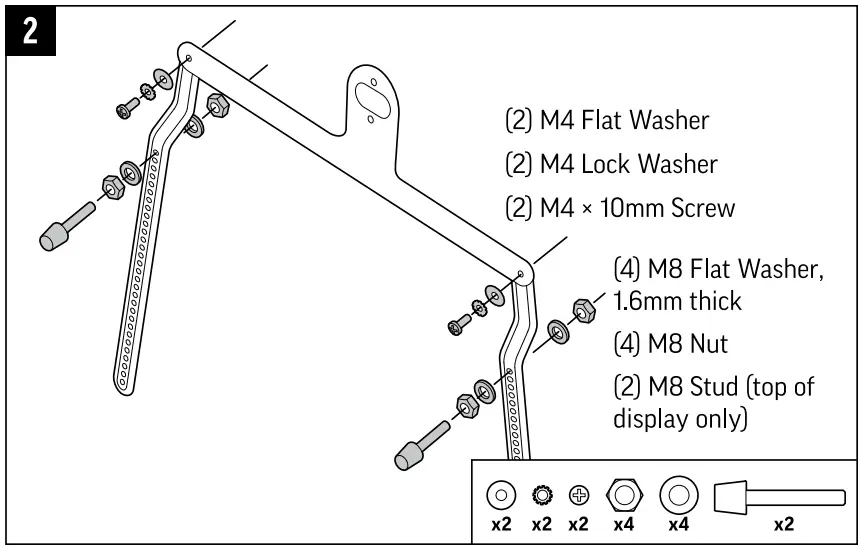 2

(2) M4 Flat Washer

(2) M4 Lock Washer

(2) M4 × 10mm Screw

(4) M8 Flat Washer, 1.6mm thick

(4) M8 Nut

(2) M8 Stud (top of display only)

x2 x2 x2 x4 x4 x2