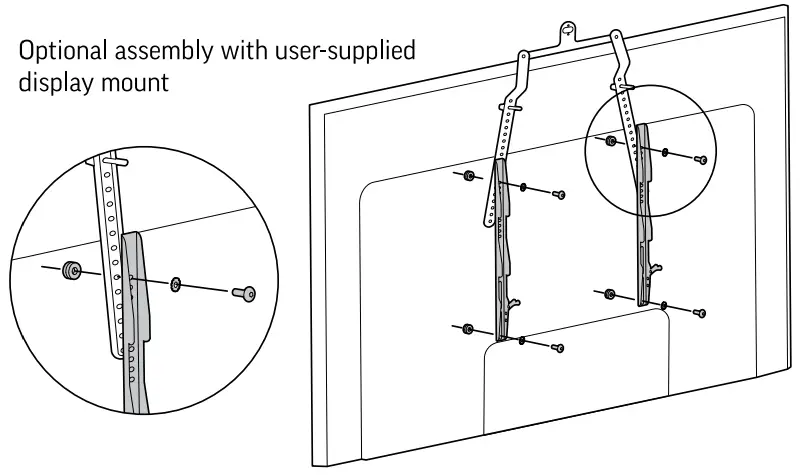 Optional assembly with user-supplied display mount