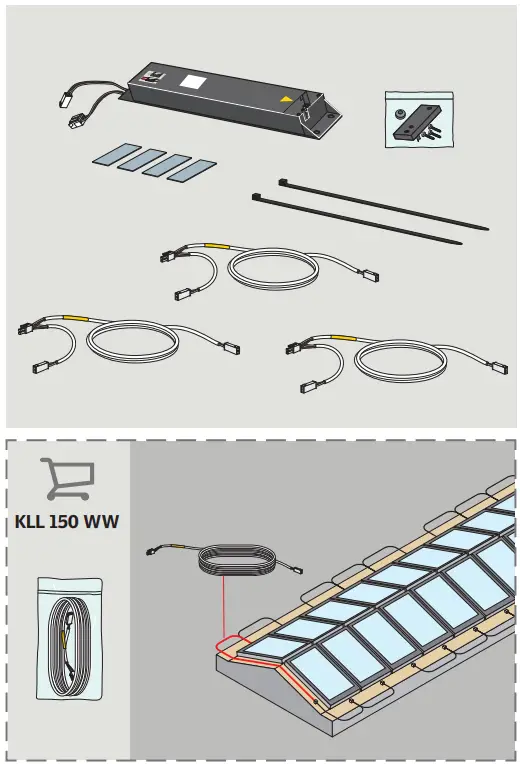 KLL 150 WW