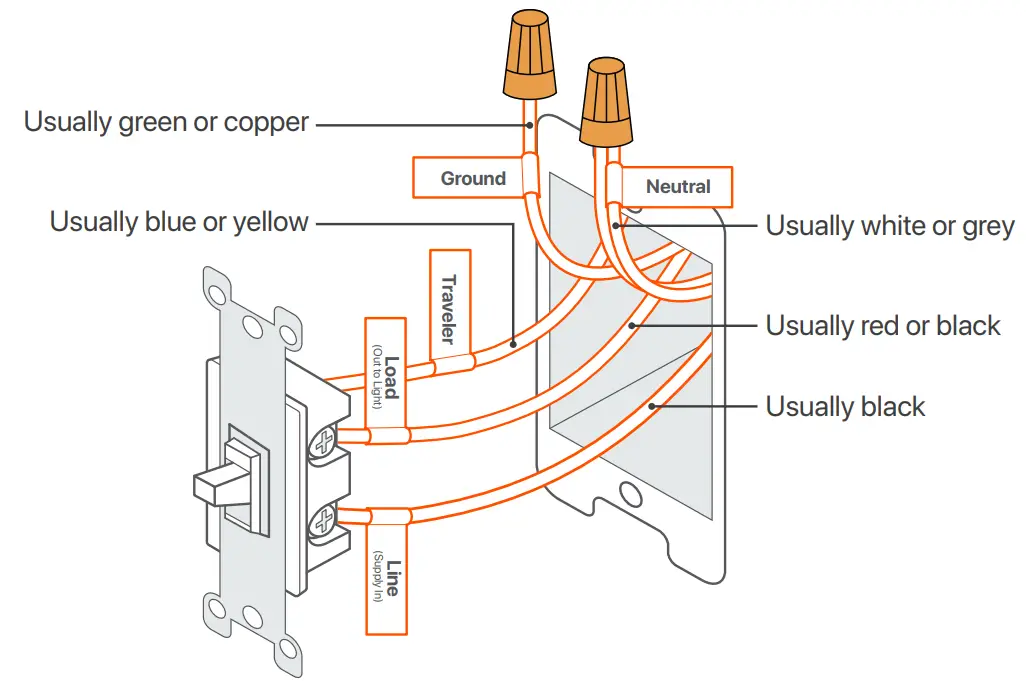 Usually green or copper

Ground

Neutral

Usually blue or yellow

Usually white or grey

Traveler

Load
(Out to Light)

Usually red or black

Usually black

Line
(Supply In)