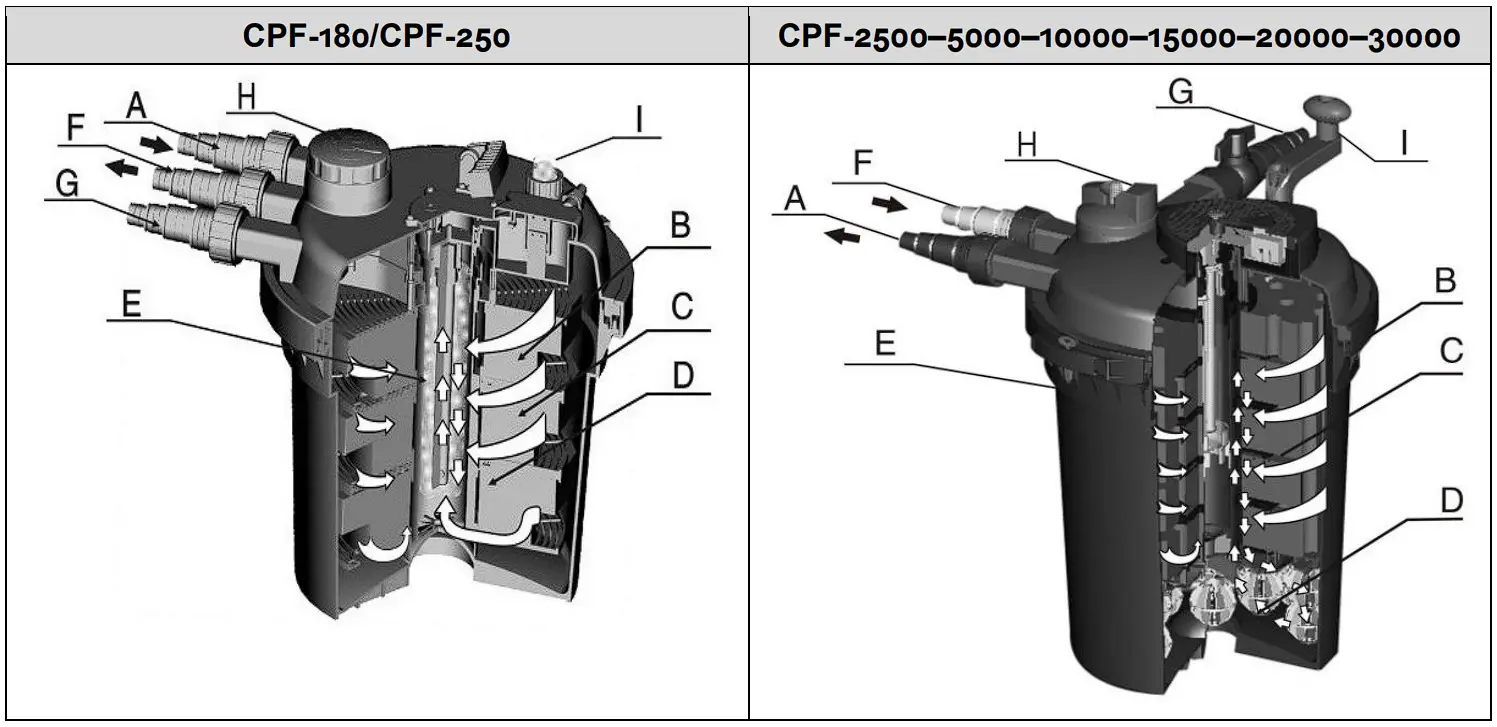 | CPF-180/CPF-250 | CPF-2500–5000–10000–15000–20000–30000 |
|---|---|
| A H F I G B E C D | G H I F A B E C D |