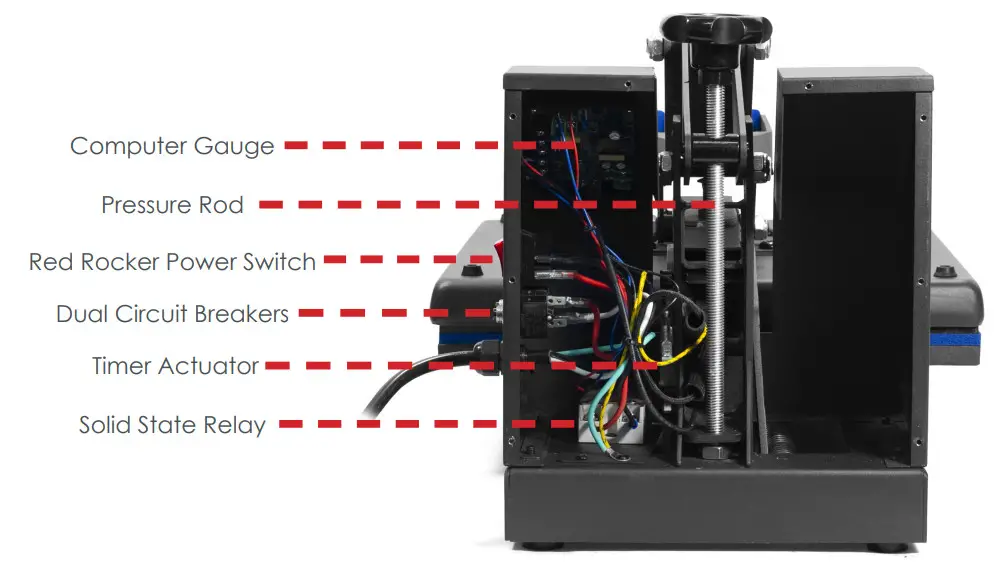 Computer Gauge
Pressure Rod
Red Rocker Power Switch
Dual Circuit Breakers
Timer Actuator
Solid State Relay