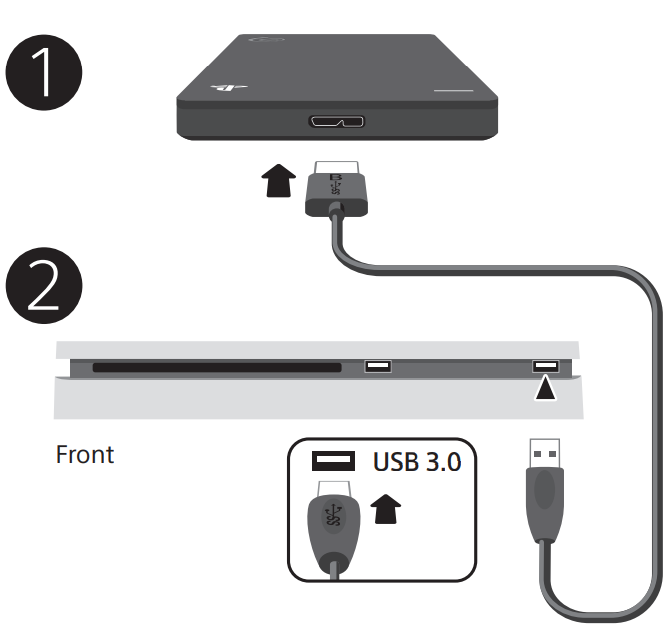 1

2

Front

USB 3.0