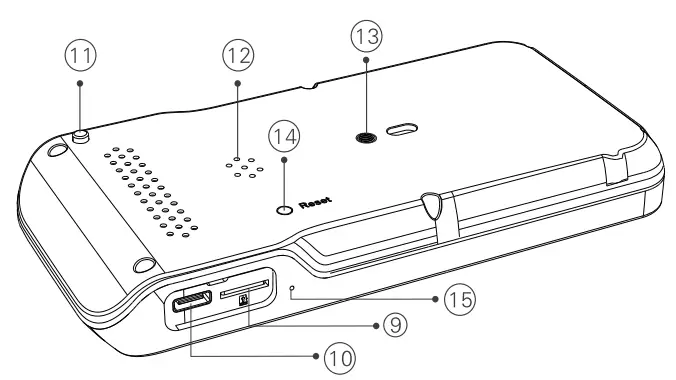 11
12
13
14
Reset
15
9
10