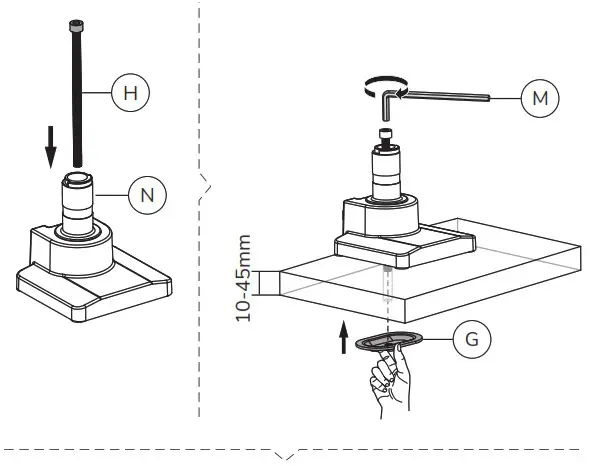 H

N

M

10-45mm

G