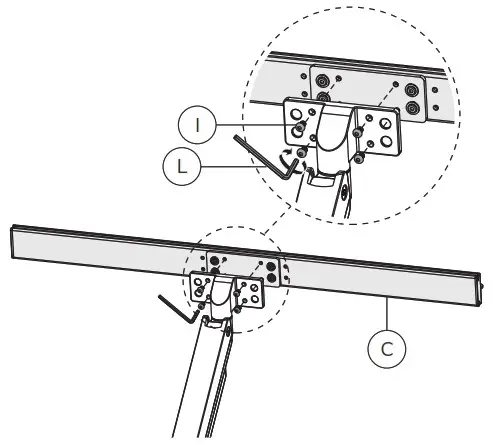 I
L
C