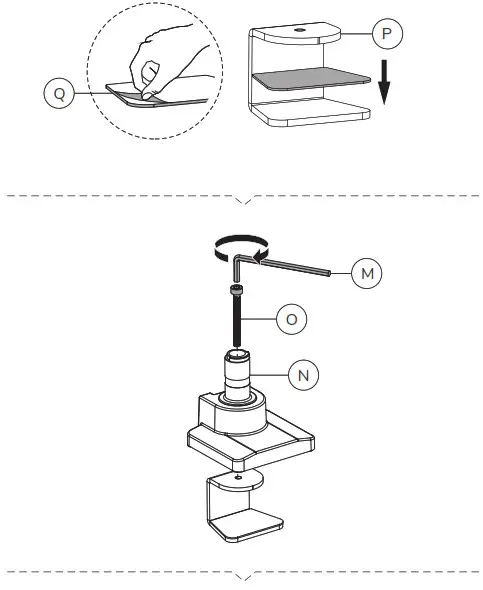 Q

P

M

O

N