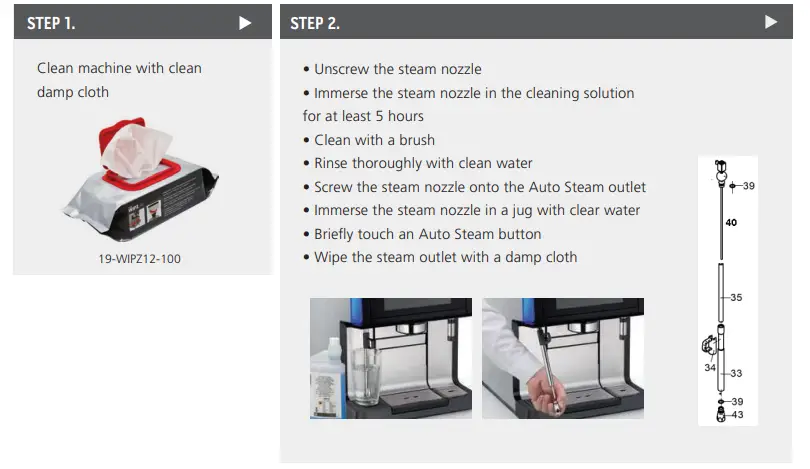 STEP 1.

Clean machine with clean damp cloth

19-WIPZ12-100

STEP 2.

• Unscrew the steam nozzle
• Immerse the steam nozzle in the cleaning solution for at least 5 hours
• Clean with a brush
• Rinse thoroughly with clean water
• Screw the steam nozzle onto the Auto Steam outlet
• Immerse the steam nozzle in a jug with clear water
• Briefly touch an Auto Steam button
• Wipe the steam outlet with a damp cloth

39
40
35
34
33
39
43