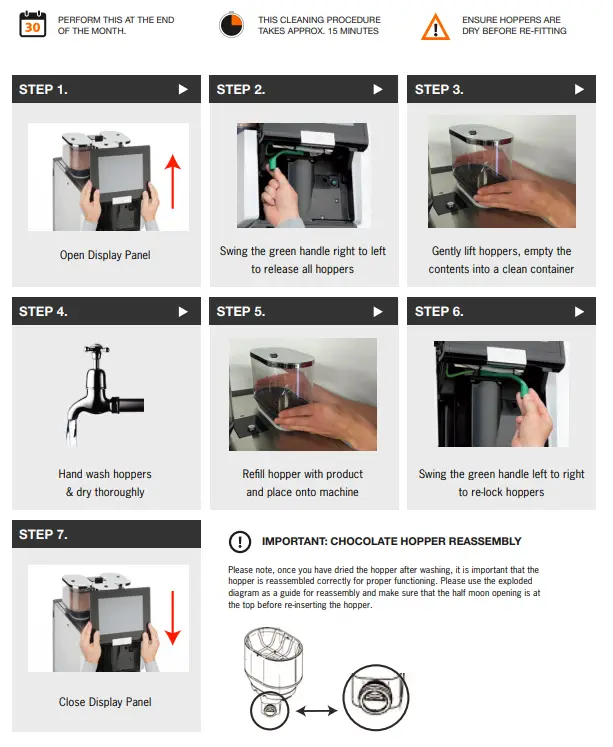 30

PERFORM THIS AT THE END OF THE MONTH.

THIS CLEANING PROCEDURE TAKES APPROX. 15 MINUTES

ENSURE HOPPERS ARE DRY BEFORE RE-FITTING

STEP 1.

Open Display Panel

STEP 2.

Swing the green handle right to left to release all hoppers

STEP 3.

Gently lift hoppers, empty the contents into a clean container

STEP 4.

Hand wash hoppers & dry thoroughly

STEP 5.

Refill hopper with product and place onto machine

STEP 6.

Swing the green handle left to right to re-lock hoppers

STEP 7.

Close Display Panel

IMPORTANT: CHOCOLATE HOPPER REASSEMBLY

Please note, once you have dried the hopper after washing, it is important that the hopper is reassembled correctly for proper functioning. Please use the exploded diagram as a guide for reassembly and make sure that the half moon opening is at the top before re-inserting the hopper.