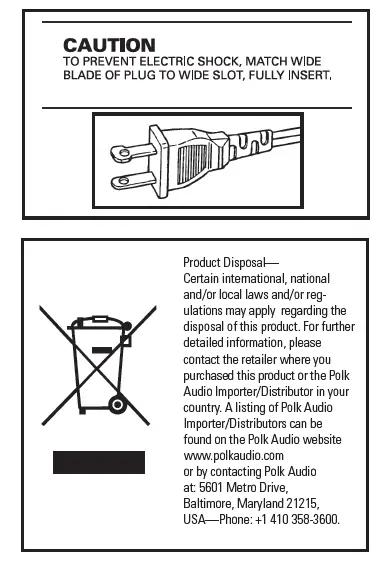 CAUTION
TO PREVENT ELECTRIC SHOCK, MATCH WIDE BLADE OF PLUG TO WIDE SLOT, FULLY INSERT.

Product Disposal—
Certain international, national and/or local laws and/or regulations may apply regarding the disposal of this product. For further detailed information, please contact the retailer where you purchased this product or the Polk Audio Importer/Distributor in your country. A listing of Polk Audio Importer/Distributors can be found on the Polk Audio website www.polkaudio.com or by contacting Polk Audio at: 5601 Metro Drive, Baltimore, Maryland 21215, USA—Phone: +1 410 358-3600.