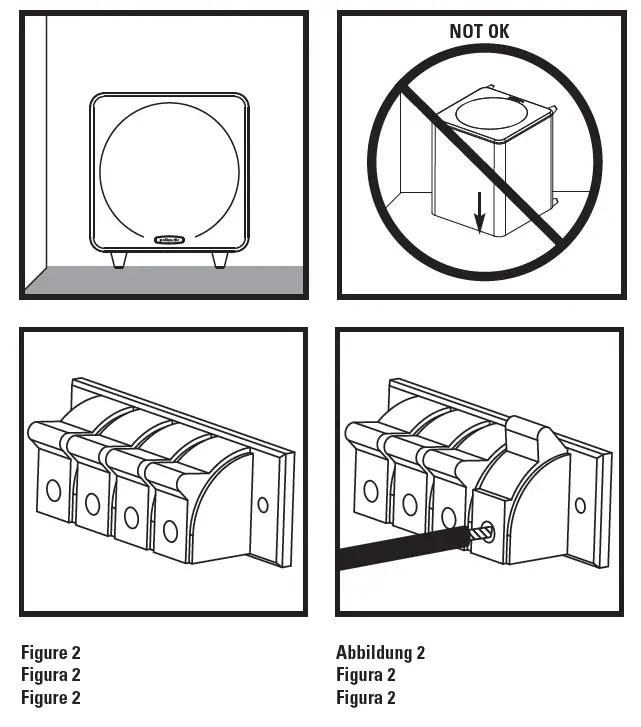 NOT OK

Figure 2
Figura 2
Figure 2

Abbildung 2
Figura 2
Figura 2