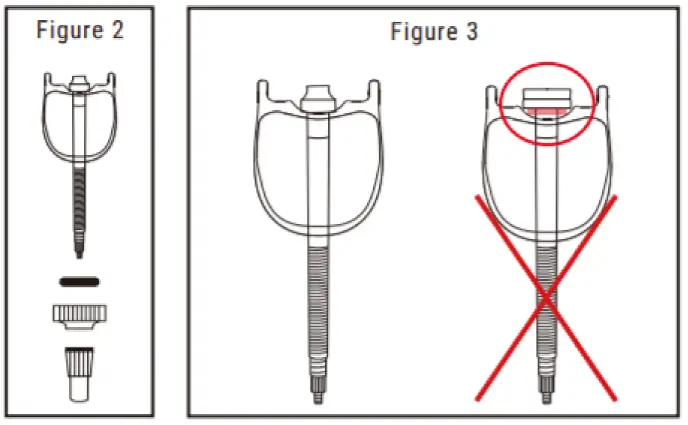 Figure 2

Figure 3