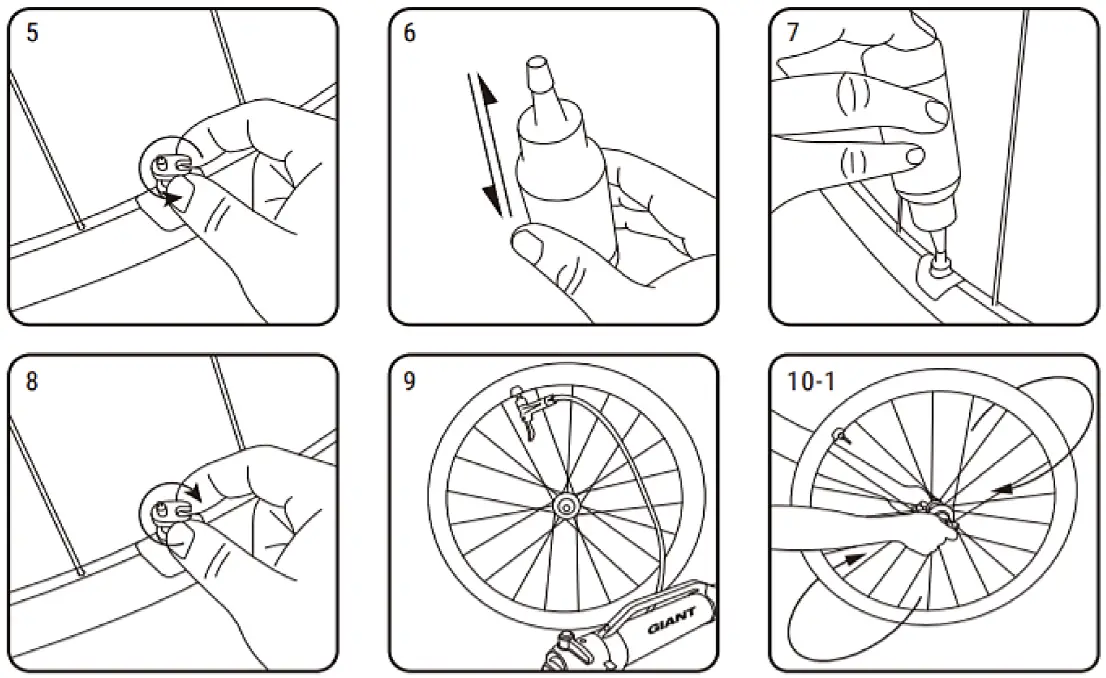 5

6

7

8

9

GIANT

10-1