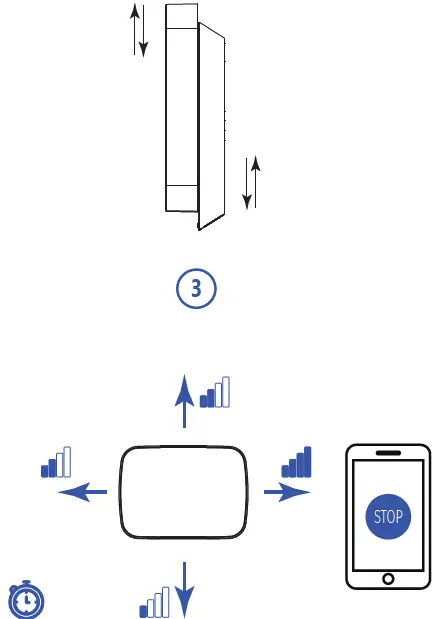 3

STOP