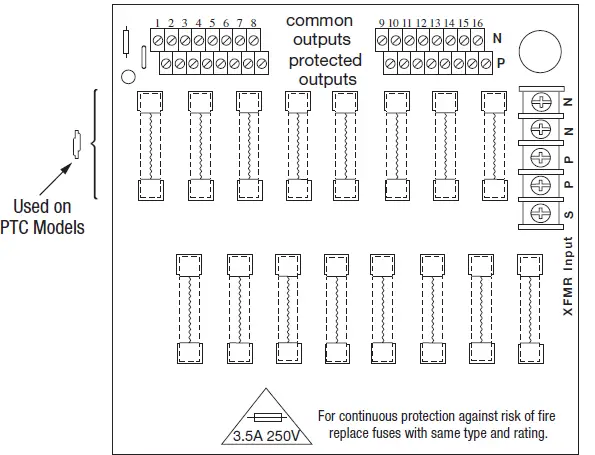 1 2 3 4 5 6 7 8

common outputs

protected outputs

9 10 11 12 13 14 15 16

N

P

N

N

P

P

S

XFMR Input

Used on PTC Models

3.5A 250V

For continuous protection against risk of fire replace fuses with same type and rating.