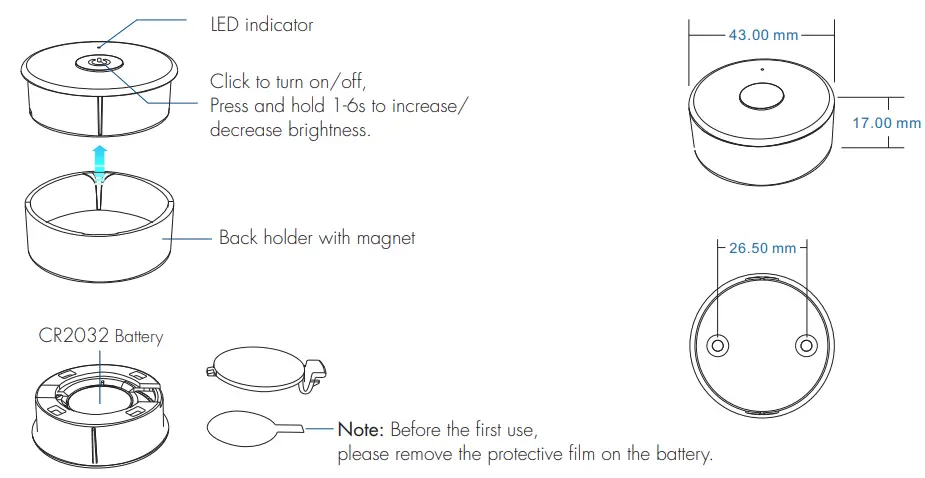 LED indicator

Click to turn on/off,
Press and hold 1-6s to increase/
decrease brightness.

Back holder with magnet

CR2032 Battery

Note: Before the first use,
please remove the protective film on the battery.

43.00 mm

17.00 mm

26.50 mm