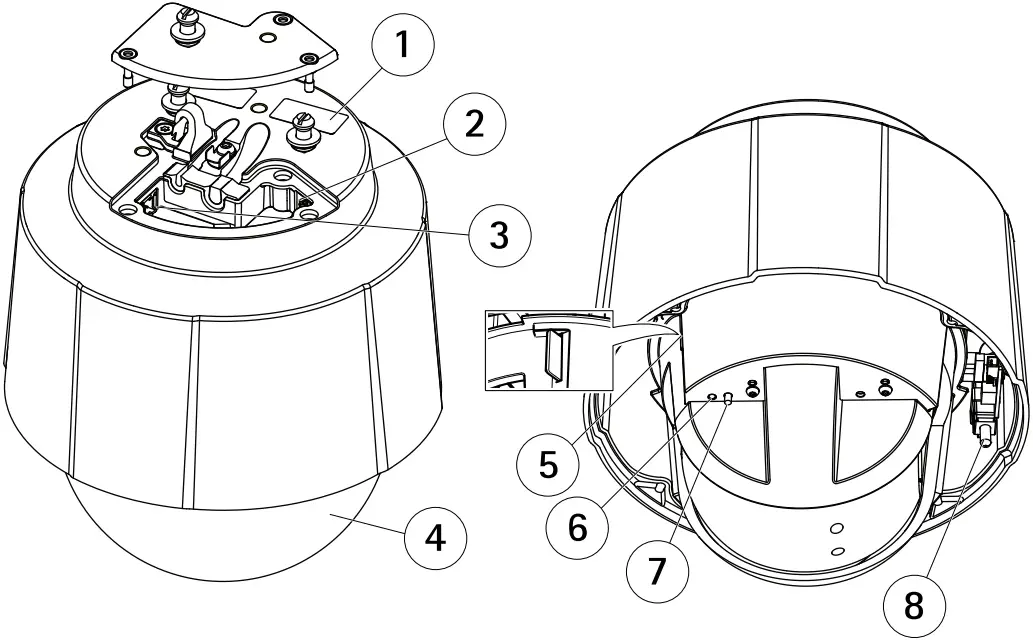 1
2
3
4
5
6
7
8