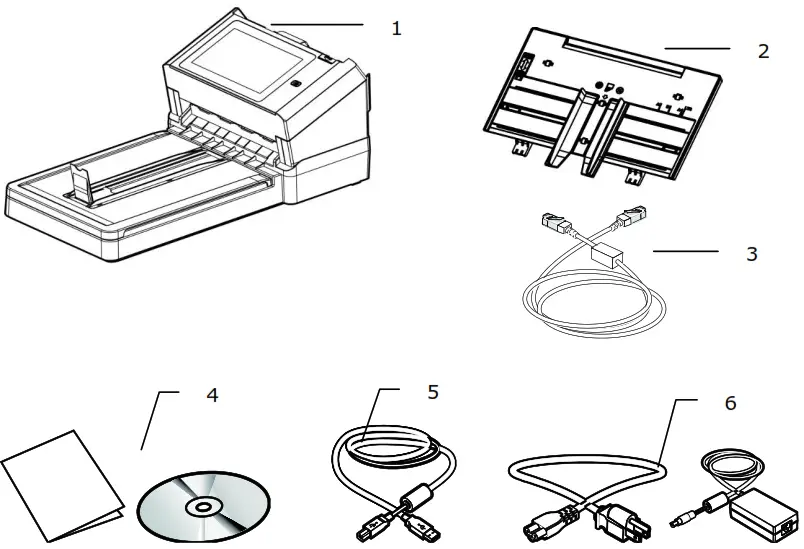 1
2
3
4
5
6