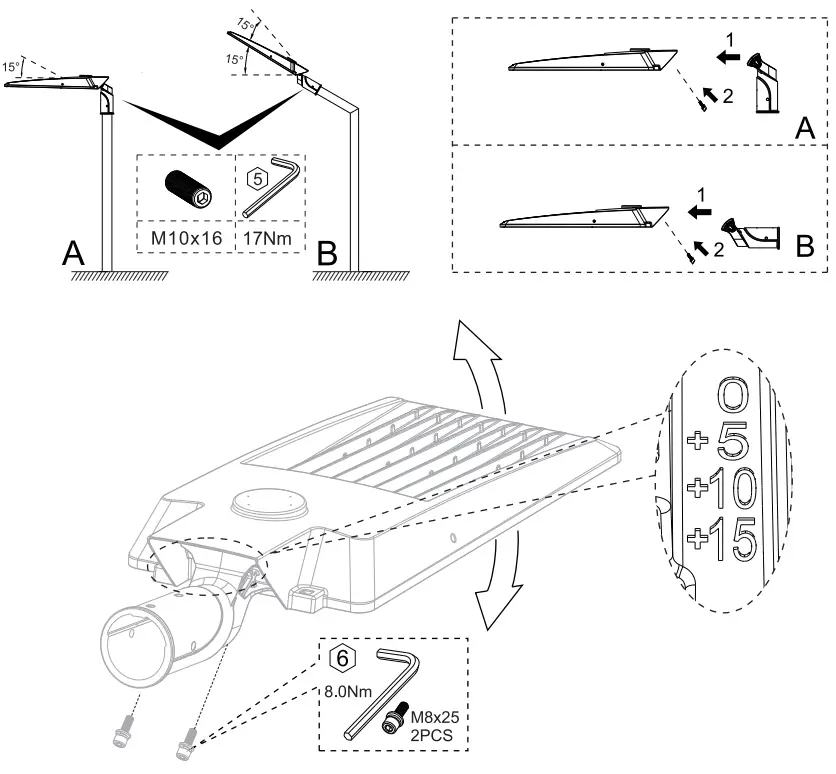 15°

15°
15°

5
M10x16
17Nm

A
B

1
2
A

1
2
B

0
+5
+10
+15

6
8.0Nm
M8x25
2PCS