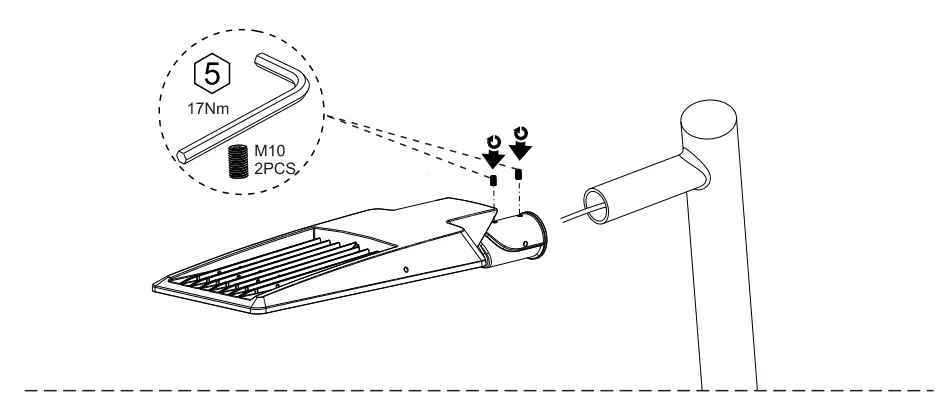 5
17Nm
M10
2PCS