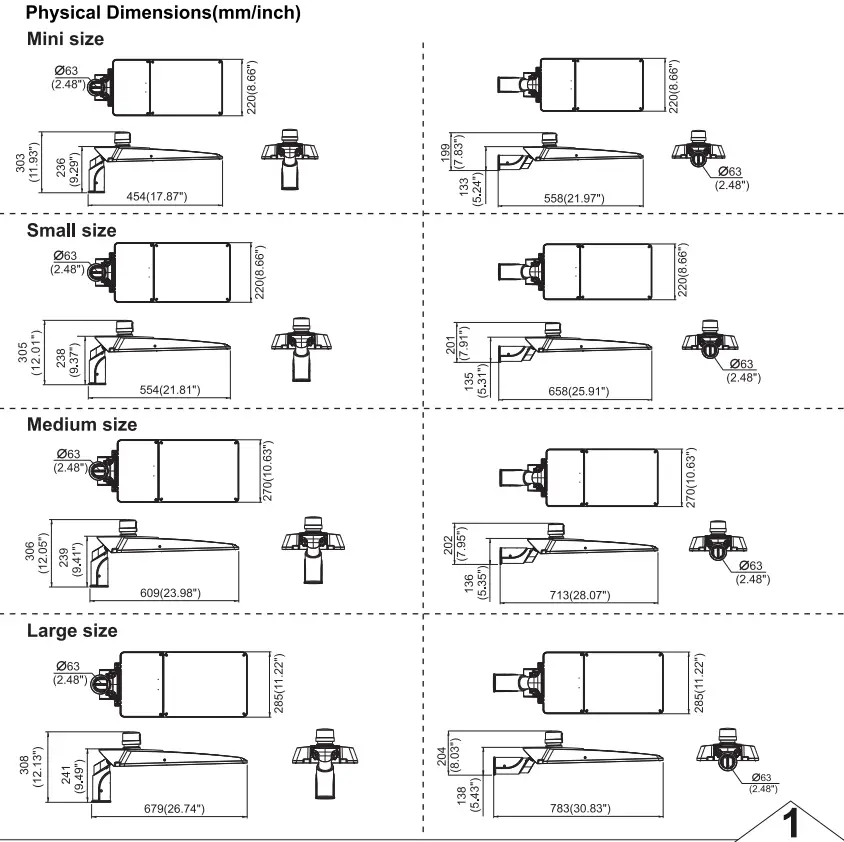 Physical Dimensions(mm/inch)

Mini size

Ø63 (2.48")
220(8.66")
303 (11.93")
236 (9.29")
454(17.87")

220(8.66")
199 (7.83")
133 (5.24")
558(21.97")
Ø63 (2.48")

Small size

Ø63 (2.48")
220(8.66")
305 (12.01")
238 (9.37")
554(21.81")

220(8.66")
201 (7.91")
135 (5.31")
658(25.91")
Ø63 (2.48")

Medium size

Ø63 (2.48")
270(10.63")
306 (12.05")
239 (9.41")
609(23.98")

270(10.63")
202 (7.95")
136 (5.35")
713(28.07")
Ø63 (2.48")

Large size

Ø63 (2.48")
285(11.22")
308 (12.13")
241 (9.49")
679(26.74")

285(11.22")
204 (8.03")
138 (5.43")
783(30.83")
Ø63 (2.48")

1