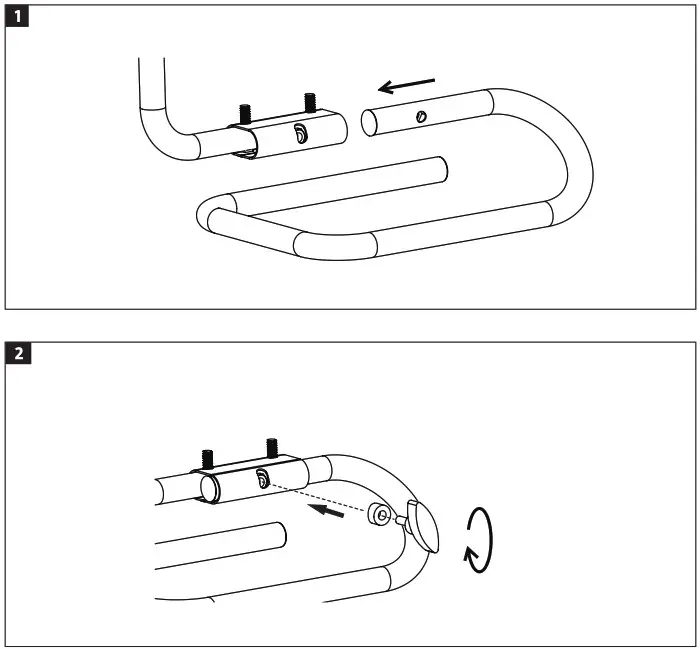 1

2