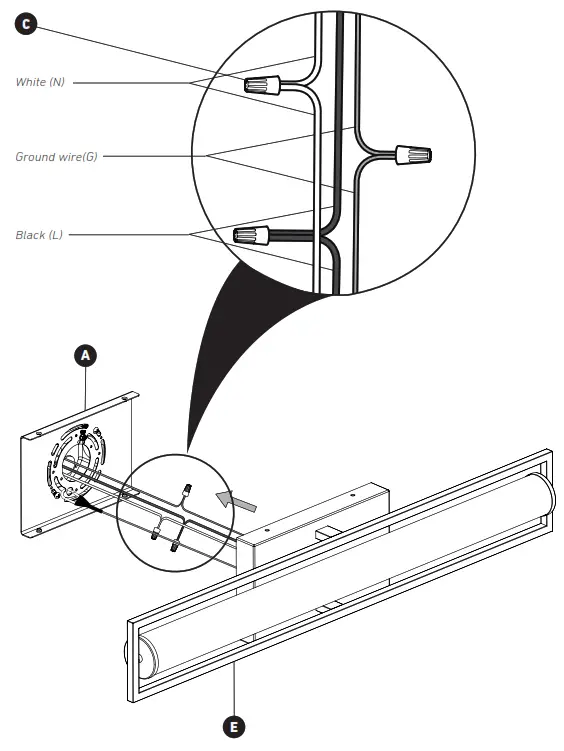 C

White (N)

Ground wire(G)

Black (L)

A

E