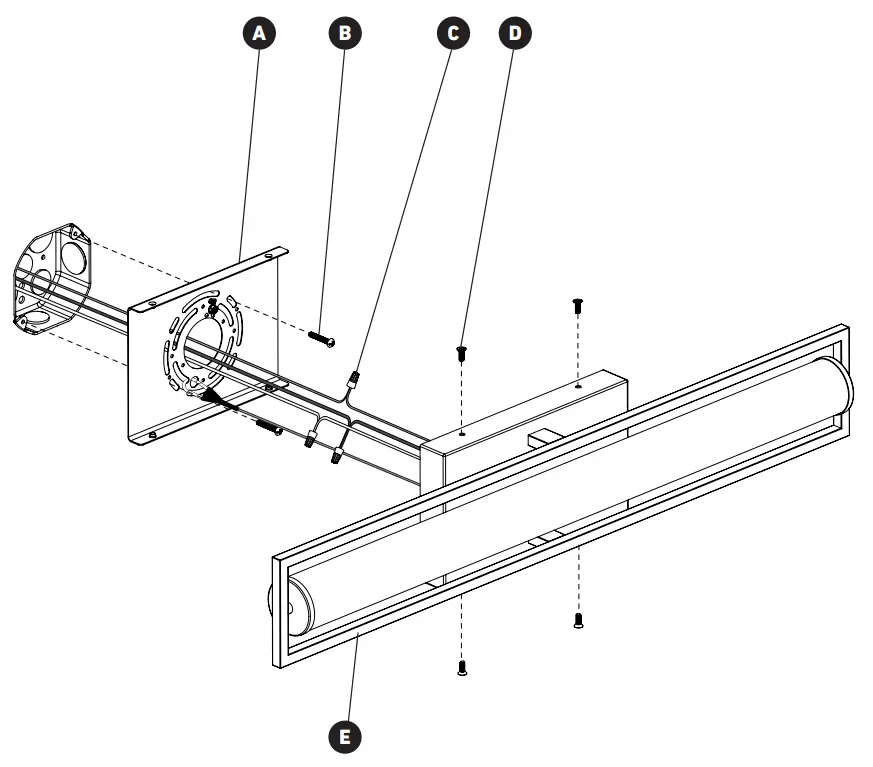 A B C D

E