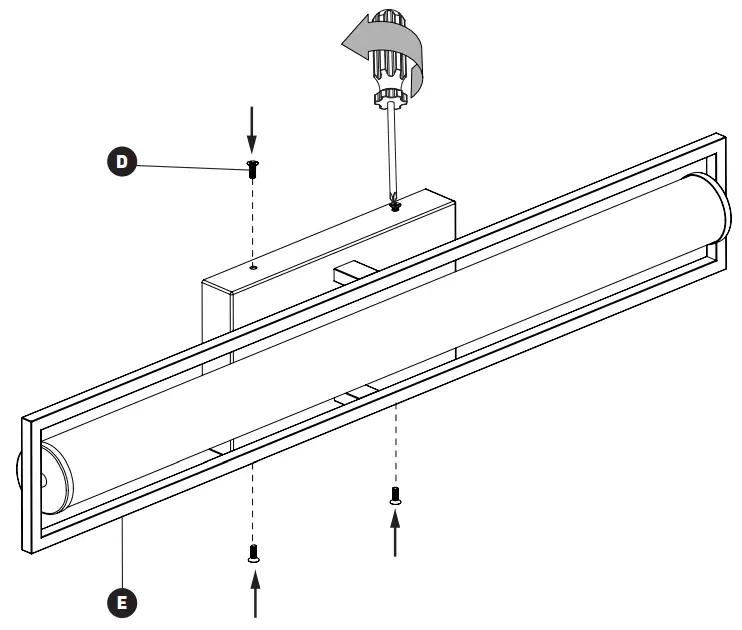 D

E