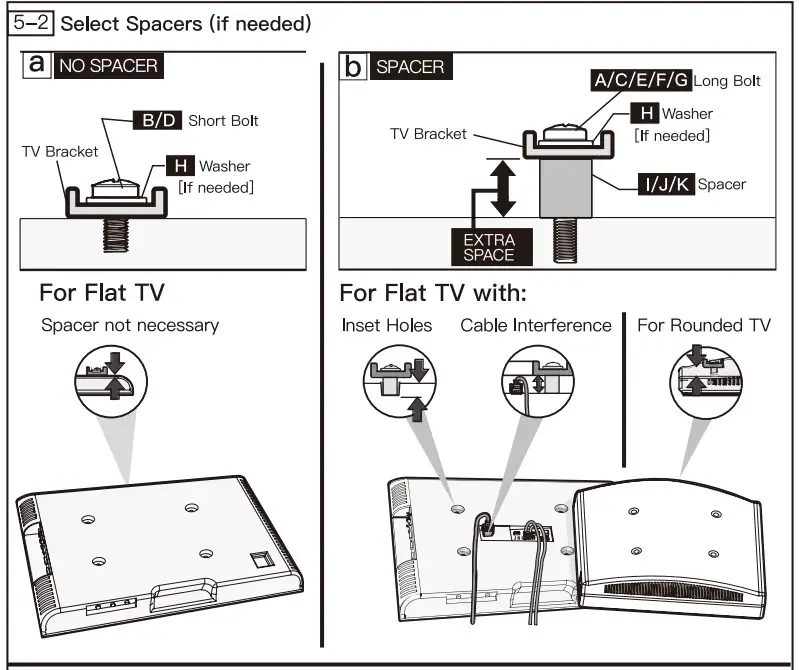 5-2 Select Spacers (if needed)

a NO SPACER

B/D Short Bolt

TV Bracket

H Washer
[If needed]

For Flat TV

Spacer not necessary

b SPACER

A/C/E/F/G Long Bolt

H Washer
[If needed]

TV Bracket

I/J/K Spacer

EXTRA SPACE

For Flat TV with:

Inset Holes

Cable Interference

For Rounded TV