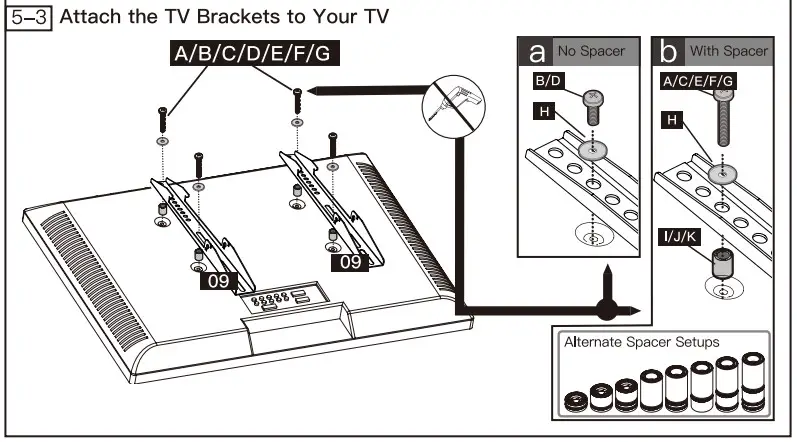 5-3 Attach the TV Brackets to Your TV

A/B/C/D/E/F/G

09

09

a No Spacer

B/D

H

b With Spacer

A/C/E/F/G

H

I/J/K

Alternate Spacer Setups