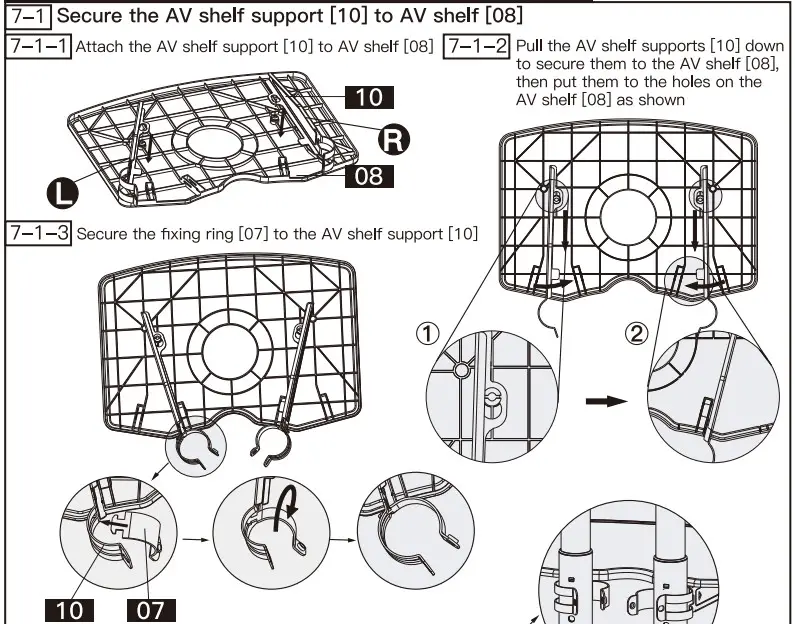 7–1 Secure the AV shelf support [10] to AV shelf [08]

7–1–1 Attach the AV shelf support [10] to AV shelf [08]

10

R

08

L

7–1–2 Pull the AV shelf supports [10] down to secure them to the AV shelf [08], then put them to the holes on the AV shelf [08] as shown

①

②

7–1–3 Secure the fixing ring [07] to the AV shelf support [10]

10

07