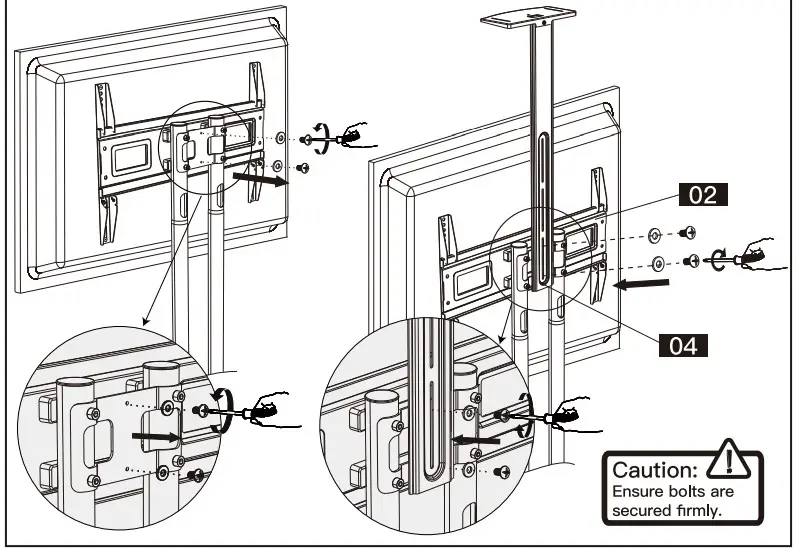 02

04

Caution:
Ensure bolts are secured firmly.