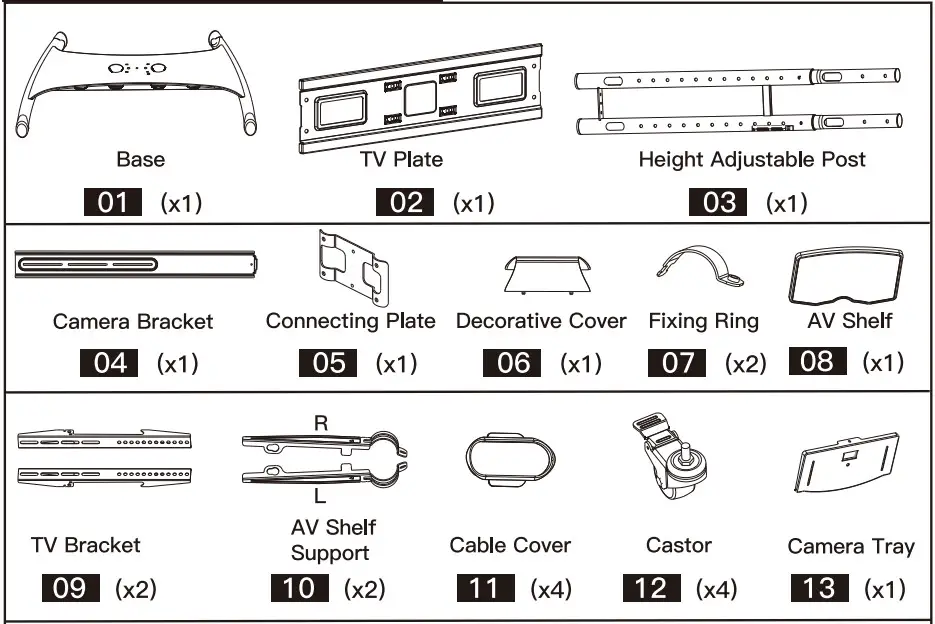 Base
01 (x1)

TV Plate
02 (x1)

Height Adjustable Post
03 (x1)

Camera Bracket
04 (x1)

Connecting Plate
05 (x1)

Decorative Cover
06 (x1)

Fixing Ring
07 (x2)

AV Shelf
08 (x1)

TV Bracket
09 (x2)

R
L
AV Shelf Support
10 (x2)

Cable Cover
11 (x4)

Castor
12 (x4)

Camera Tray
13 (x1)