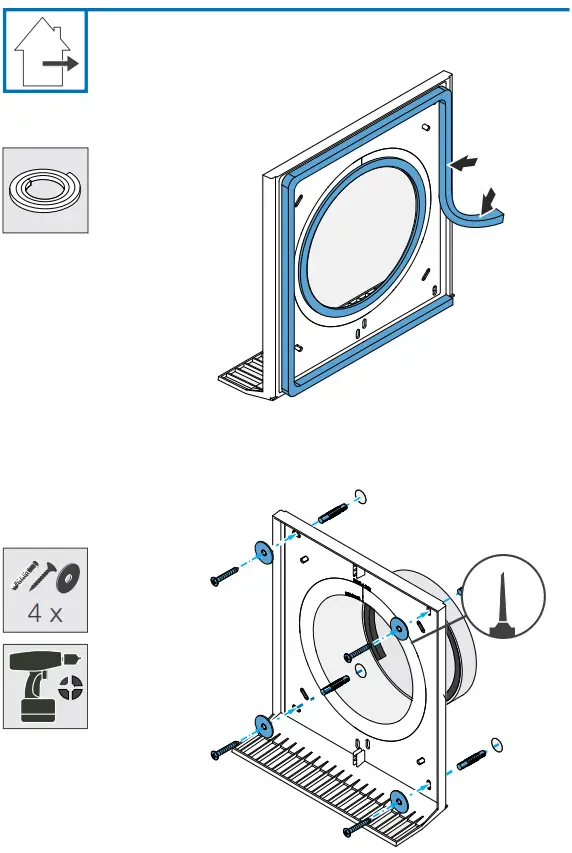 4 x