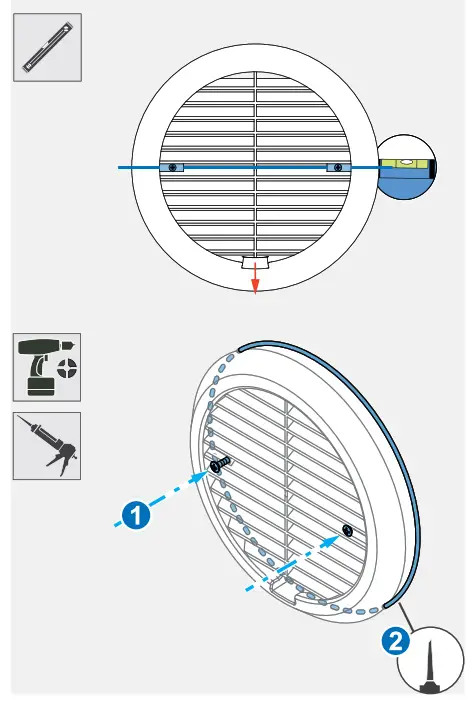 1

2