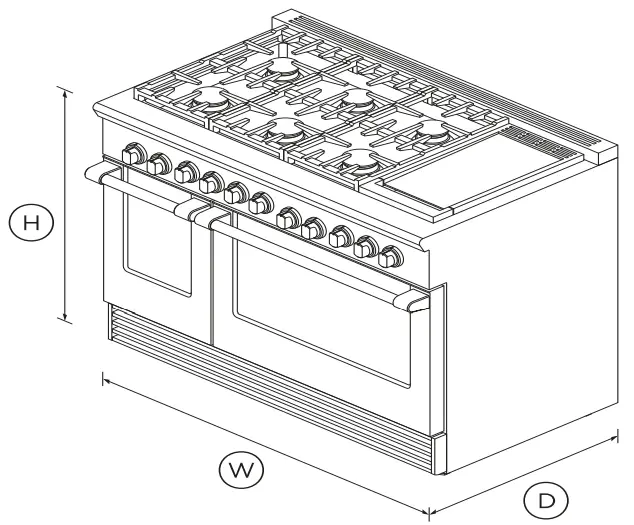 H
W
D